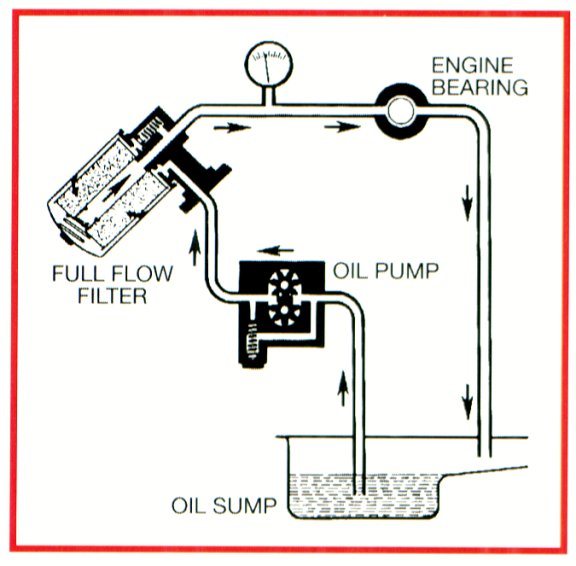 ENGINE BEARING

FULL FLOW FILTER

OIL PUMP

OIL SUMP